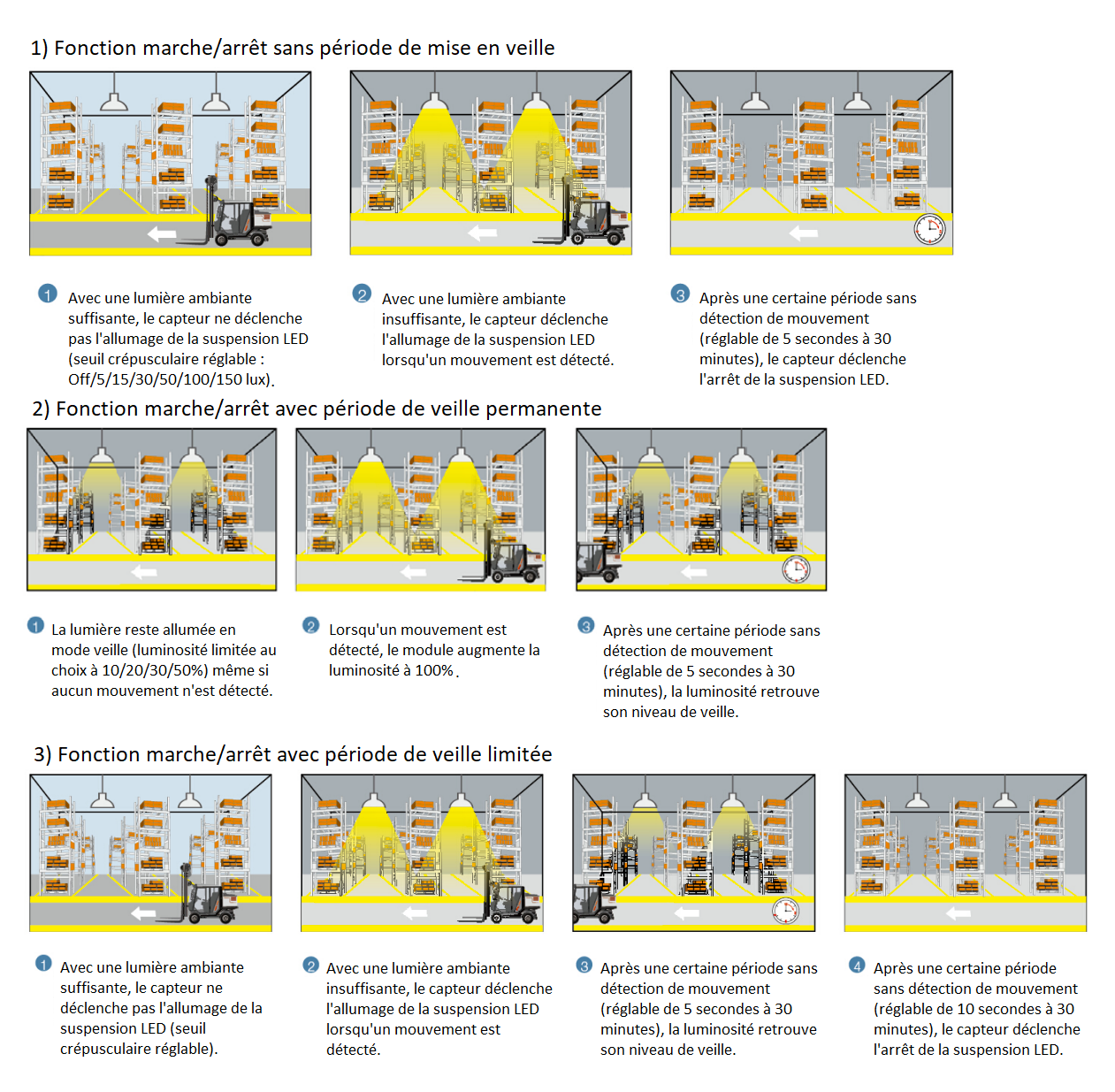 1) Fonction marche/arrêt sans période de mise en veille

1 Avec une lumière ambiante suffisante, le capteur ne déclenche pas l'allumage de la suspension LED (seuil crépusculaire réglable : Off/5/15/30/50/100/150 lux).

2 Avec une lumière ambiante insuffisante, le capteur déclenche l'allumage de la suspension LED lorsqu'un mouvement est détecté.

3 Après une certaine période sans détection de mouvement (réglable de 5 secondes à 30 minutes), le capteur déclenche l'arrêt de la suspension LED.

2) Fonction marche/arrêt avec période de veille permanente

1 La lumière reste allumée en mode veille (luminosité limitée au choix à 10/20/30/50%) même si aucun mouvement n'est détecté.

2 Lorsqu'un mouvement est détecté, le module augmente la luminosité à 100%.

3 Après une certaine période sans détection de mouvement (réglable de 5 secondes à 30 minutes), la luminosité retrouve son niveau de veille.

3) Fonction marche/arrêt avec période de veille limitée

1 Avec une lumière ambiante suffisante, le capteur ne déclenche pas l'allumage de la suspension LED (seuil crépusculaire réglable).

2 Avec une lumière ambiante insuffisante, le capteur déclenche l'allumage de la suspension LED lorsqu'un mouvement est détecté.

3 Après une certaine période sans détection de mouvement (réglable de 5 secondes à 30 minutes), la luminosité retrouve son niveau de veille.

4 Après une certaine période sans détection de mouvement (réglable de 10 secondes à 30 minutes), le capteur déclenche l'arrêt de la suspension LED.